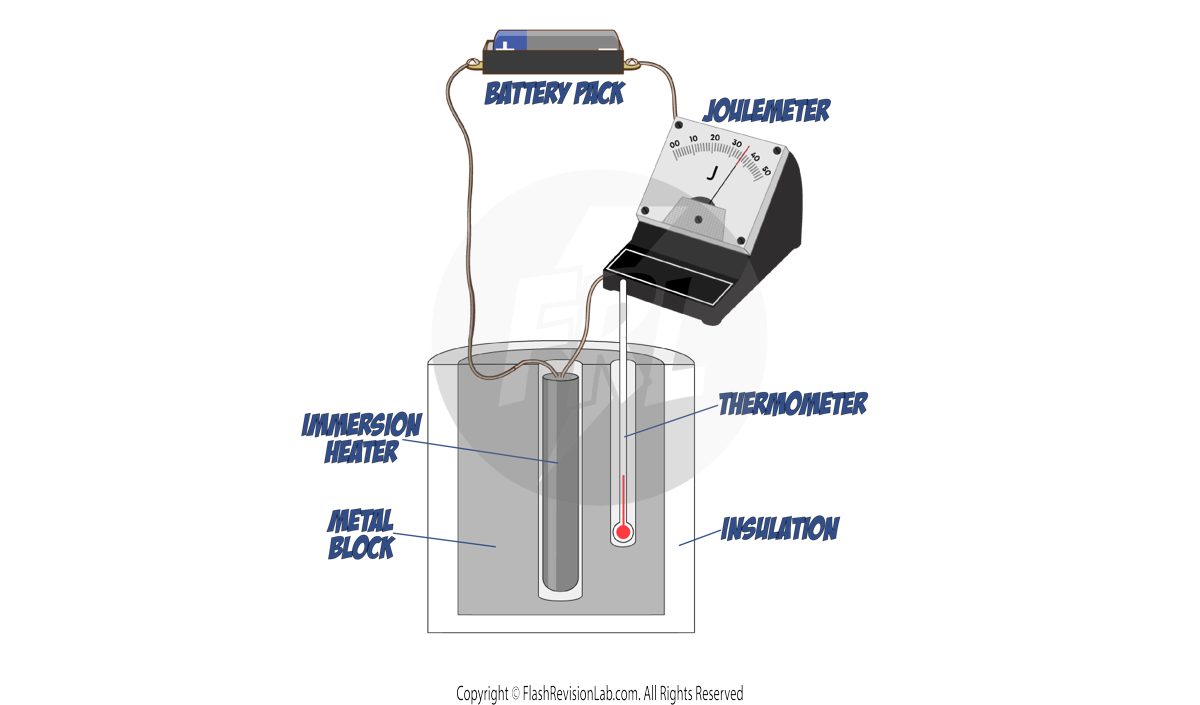 BATTERY PACK

JOULEMETER

00 10 20 30 40 50

J

IMMERSION HEATER

THERMOMETER

METAL BLOCK

INSULATION

Copyright © FlashRevisionLab.com. All Rights Reserved